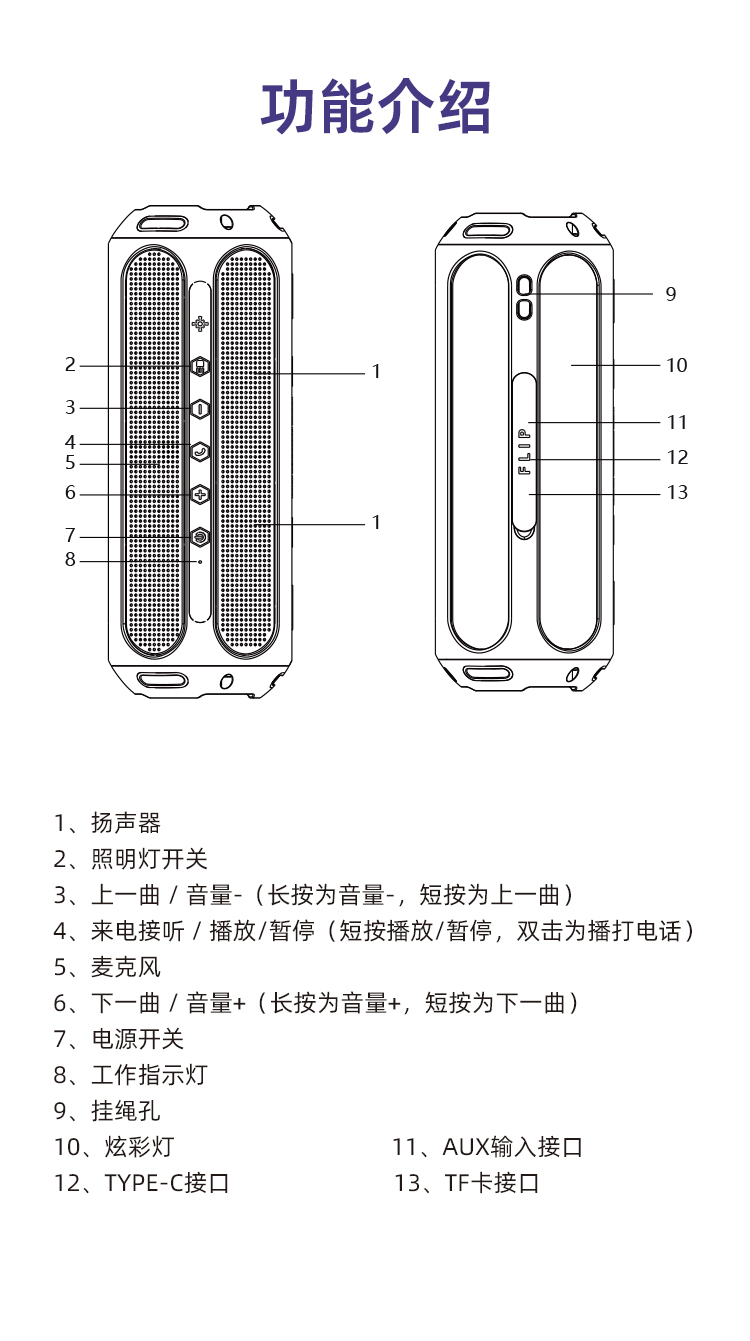 功能介绍

2
3
4
5
6
7
8
1
1

9
10
11
12
13
FLIP

1、扬声器
2、照明灯开关
3、上一曲 / 音量-（长按为音量-，短按为上一曲）
4、来电接听 / 播放/暂停（短按播放/暂停，双击为播打电话）
5、麦克风
6、下一曲 / 音量+（长按为音量+，短按为下一曲）
7、电源开关
8、工作指示灯
9、挂绳孔
10、炫彩灯
11、AUX输入接口
12、TYPE-C接口
13、TF卡接口