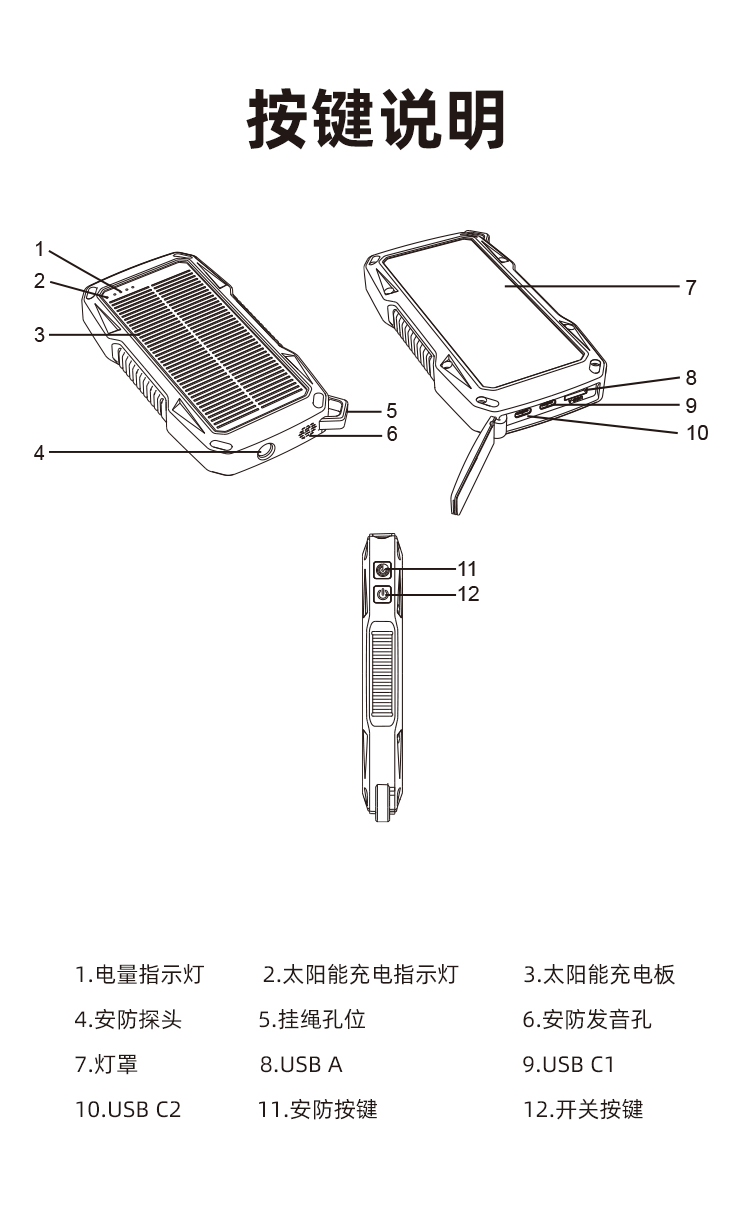 按键说明

1
2
3
4
5
6
7
8
9
10
11
12

1.电量指示灯 2.太阳能充电指示灯 3.太阳能充电板
4.安防探头 5.挂绳孔位 6.安防发音孔
7.灯罩 8.USB A 9.USB C1
10.USB C2 11.安防按键 12.开关按键