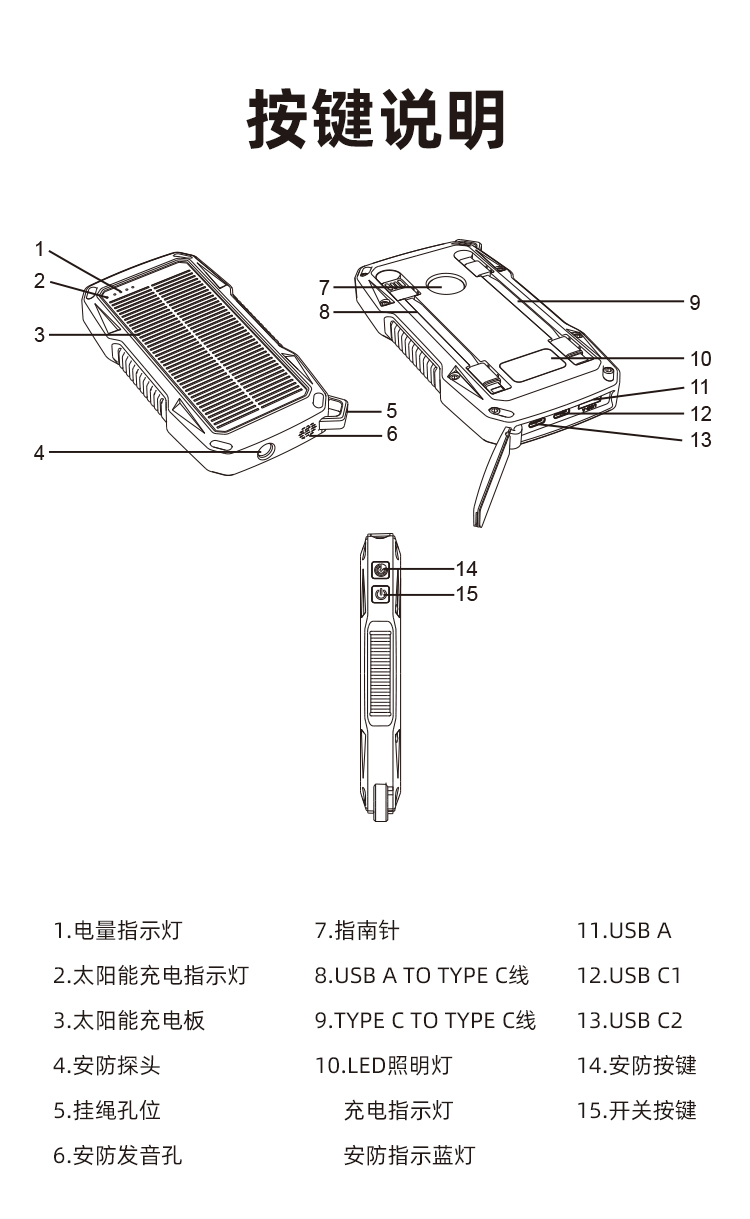 按键说明

1
2
3
4
5
6
7
8
9
10
11
12
13
14
15

1.电量指示灯
2.太阳能充电指示灯
3.太阳能充电板
4.安防探头
5.挂绳孔位
6.安防发音孔

7.指南针
8.USB A TO TYPE C线
9.TYPE C TO TYPE C线
10.LED照明灯
充电指示灯
安防指示蓝灯

11.USB A
12.USB C1
13.USB C2
14.安防按键
15.开关按键